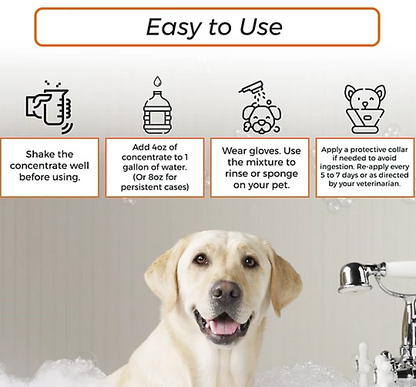 Easy to Use

Shake the concentrate well before using.

Add 4oz of concentrate to 1 gallon of water. (Or 8oz for persistent cases)

Wear gloves. Use the mixture to rinse or sponge on your pet.

Apply a protective collar if needed to avoid ingestion. Re-apply every 5 to 7 days or as directed by your veterinarian.