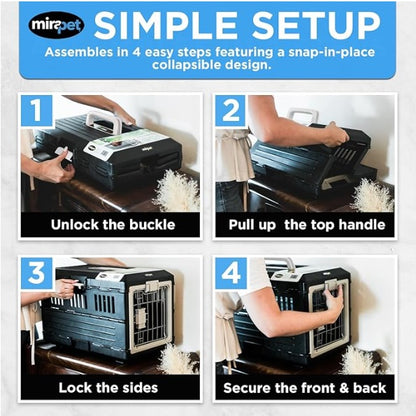 mirapet

SIMPLE SETUP

Assembles in 4 easy steps featuring a snap-in-place collapsible design.

1

Unlock the buckle

2

Pull up the top handle

3

Lock the sides

4

Secure the front & back