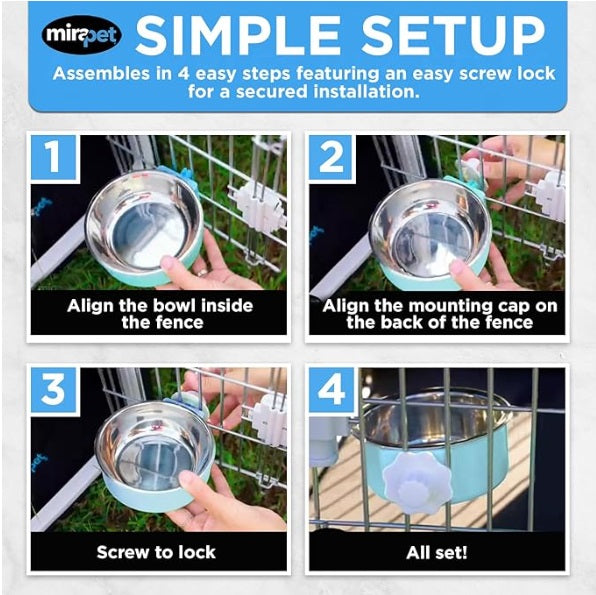 mirapet

SIMPLE SETUP

Assembles in 4 easy steps featuring an easy screw lock for a secured installation.

1

Align the bowl inside the fence

2

Align the mounting cap on the back of the fence

3

Screw to lock

4

All set!