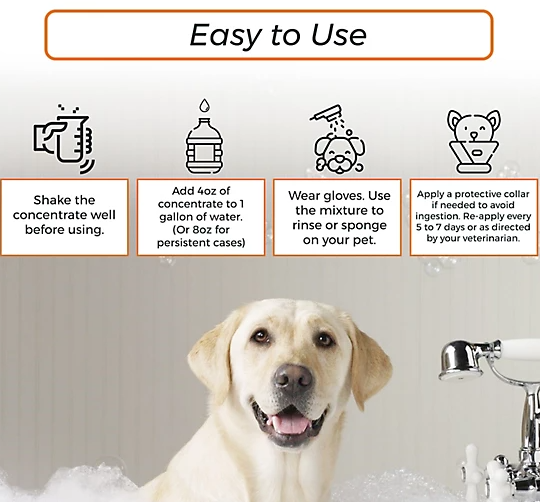 Easy to Use

Shake the concentrate well before using.

Add 4oz of concentrate to 1 gallon of water. (Or 8oz for persistent cases)

Wear gloves. Use the mixture to rinse or sponge on your pet.

Apply a protective collar if needed to avoid ingestion. Re-apply every 5 to 7 days or as directed by your veterinarian.