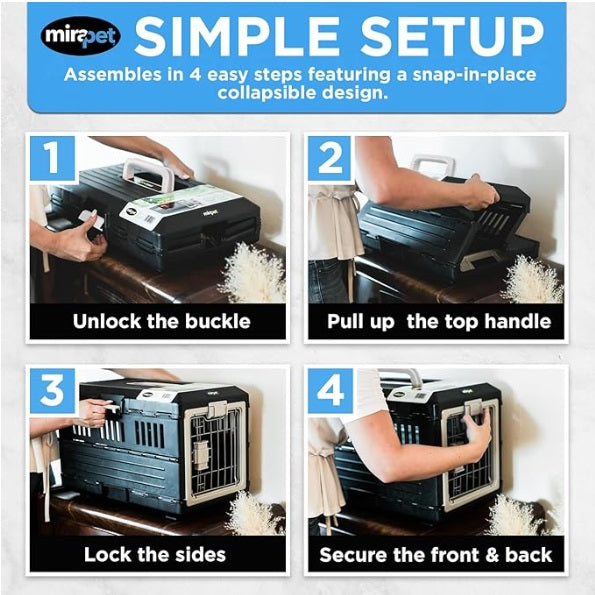 mirapet SIMPLE SETUP

Assembles in 4 easy steps featuring a snap-in-place collapsible design.

1

mirapet

Unlock the buckle

2

Pull up the top handle

3

Lock the sides

4

Secure the front & back